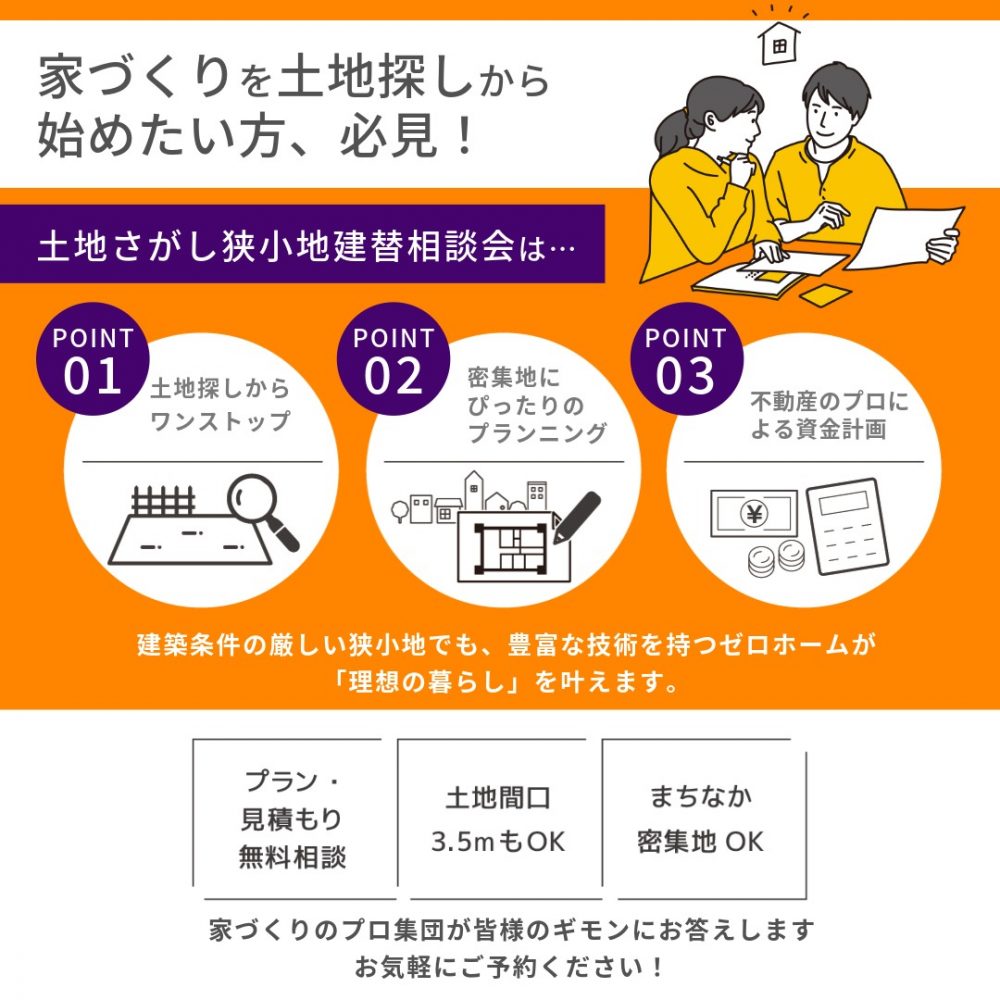 家づくりを土地探しから始めたい方、必見！

土地さがし狭小地建替相談会は…

POINT 01
土地探しからワンストップ

POINT 02
密集地にぴったりのプランニング

POINT 03
不動産のプロによる資金計画

¥

建築条件の厳しい狭小地でも、豊富な技術を持つゼロホームが「理想の暮らし」を叶えます。

プラン・見積もり無料相談

土地間口 3.5mもOK

まちなか密集地 OK

家づくりのプロ集団が皆様のギモンにお答えします
お気軽にご予約ください！