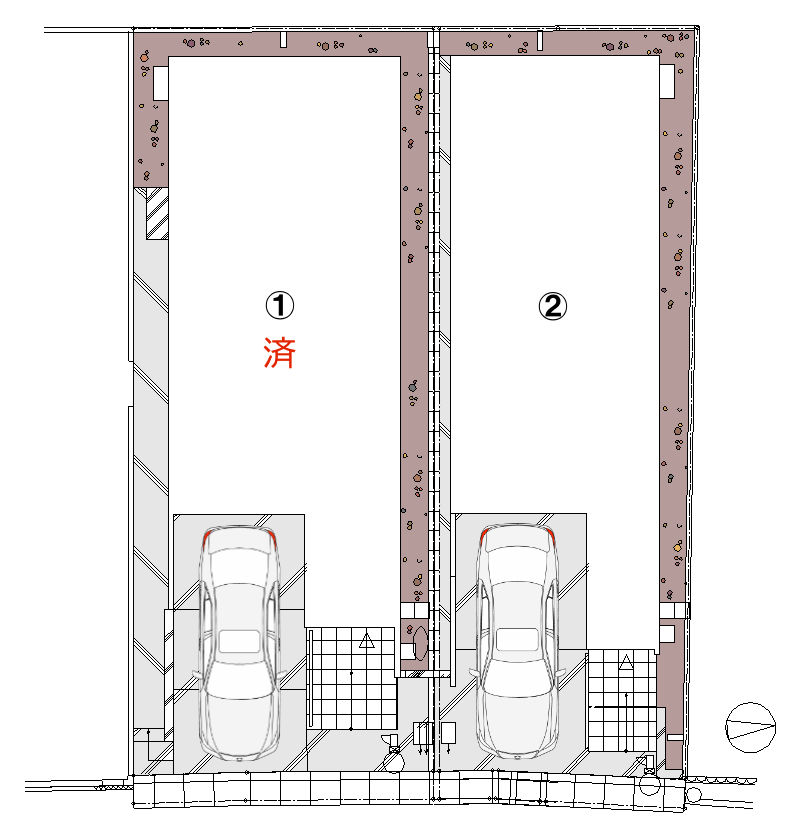 ①
済
②